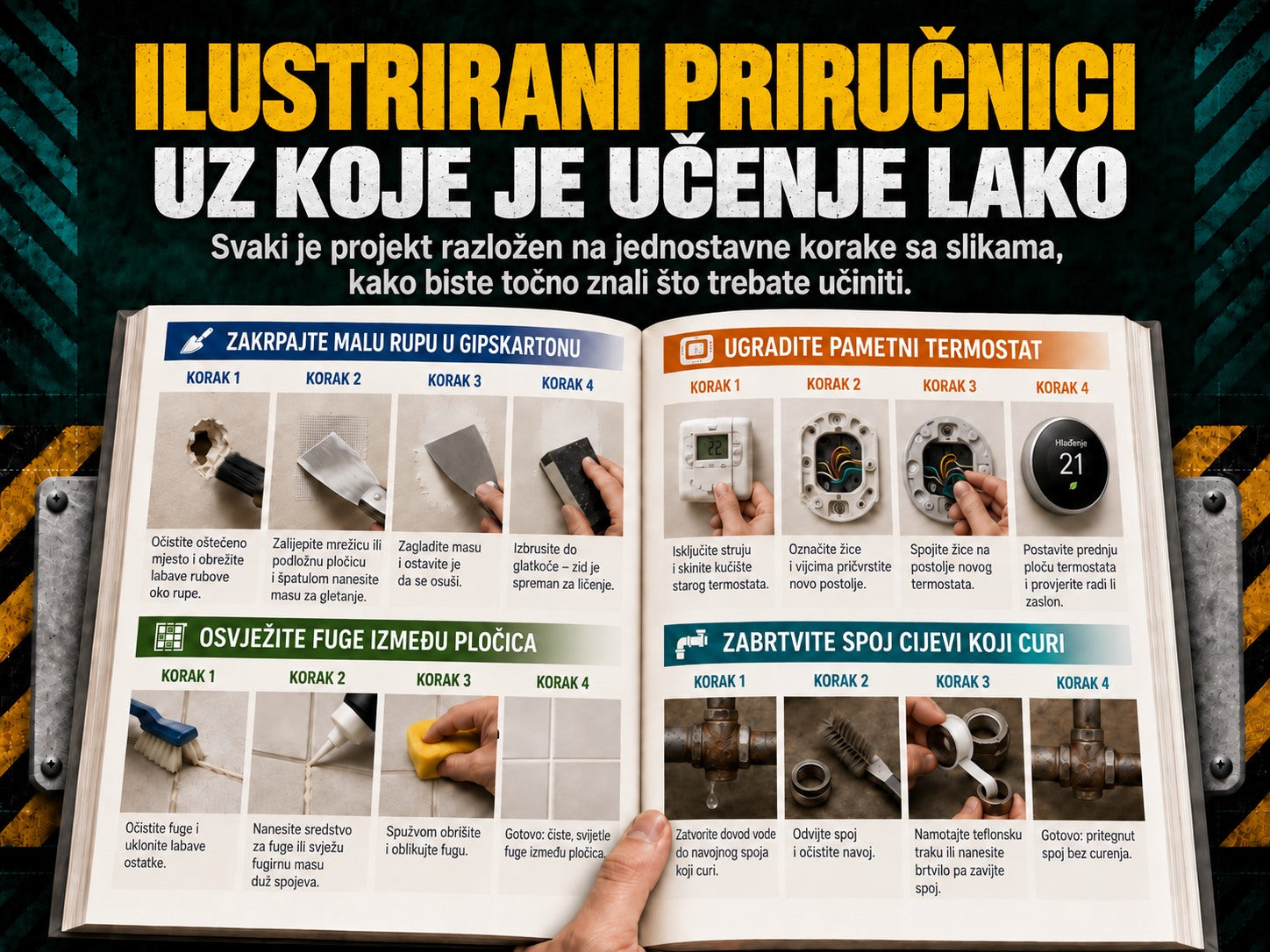 ILUSTRIRANI PRIRUČNICI
UZ KOJE JE UČENJE LAKO

Svaki je projekt razložen na jednostavne korake sa slikama, kako biste točno znali što trebate učiniti.

ZAKRPAJTE MALU RUPU U GIPSKARTONU

KORAK 1
Očistite oštećeno mjesto i obrežite labave rubove oko rupe.

KORAK 2
Zalijepite mrežicu ili podložnu pločicu i špatulom nanesite masu za gletanje.

KORAK 3
Zagladite masu i ostavite je da se osuši.

KORAK 4
Izbrusite do glatkoće – zid je spreman za ličenje.

OSVJEŽITE FUGE IZMEĐU PLOČICA

KORAK 1
Očistite fuge i uklonite labave ostatke.

KORAK 2
Nanesite sredstvo za fuge ili svježu fugirnu masu duž spojeva.

KORAK 3
Spužvom obrišite i oblikujte fugu.

KORAK 4
Gotovo: čiste, svijetle fuge između pločica.

UGRADITE PAMETNI TERMOSTAT

KORAK 1
22
Isključite struju i skinite kućište starog termostata.

KORAK 2
Označite žice i vijcima pričvrstite novo postolje.

KORAK 3
Spojite žice na postolje novog termostata.

KORAK 4
Hlađenje
21
Postavite prednju ploču termostata i provjerite radi li zaslon.

ZABRTVITE SPOJ CIJEVI KOJI CURI

KORAK 1
Zatvorite dovod vode do navojnog spoja koji curi.

KORAK 2
Odvijte spoj i očistite navoj.

KORAK 3
Namotajte teflonsku traku ili nanesite brtvilo pa zavijte spoj.

KORAK 4
Gotovo: pritegnut spoj bez curenja.